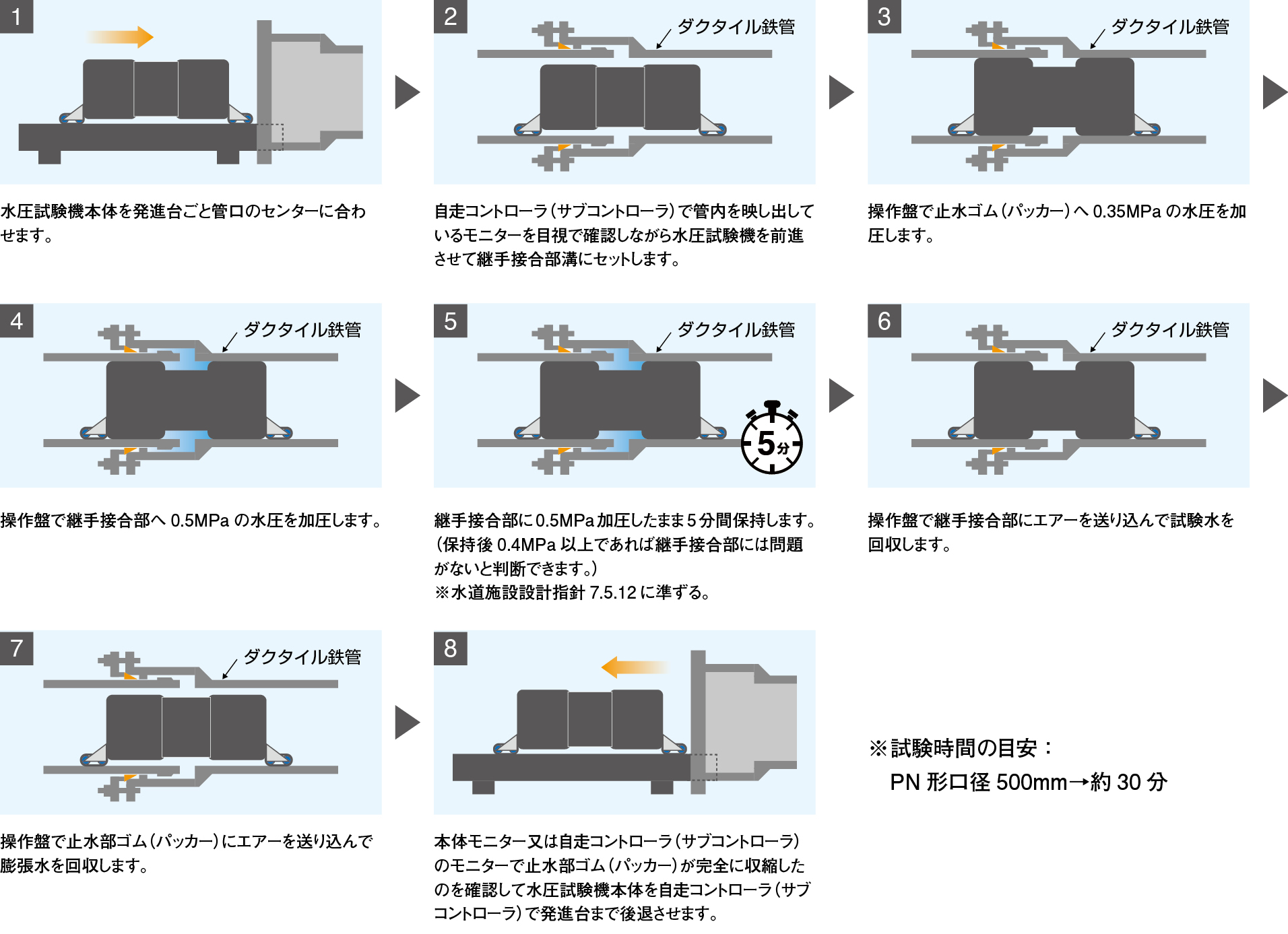 1

水圧試験機本体を発進台ごと管口のセンターに合わせます。

2

ダクタイル鉄管

自走コントローラ（サブコントローラ）で管内を映し出しているモニターを目視で確認しながら水圧試験機を前進させて継手接合部溝にセットします。

3

ダクタイル鉄管

操作盤で止水ゴム（パッカー）へ 0.35MPa の水圧を加圧します。

4

ダクタイル鉄管

操作盤で継手接合部へ 0.5MPa の水圧を加圧します。

5

ダクタイル鉄管

5分

継手接合部に 0.5MPa 加圧したまま 5 分間保持します。（保持後 0.4MPa 以上であれば継手接合部には問題がないと判断できます。）
※水道施設設計指針 7.5.12 に準ずる。

6

ダクタイル鉄管

操作盤で継手接合部にエアーを送り込んで試験水を回収します。

7

ダクタイル鉄管

操作盤で止水部ゴム（パッカー）にエアーを送り込んで膨張水を回収します。

8

本体モニター又は自走コントローラ（サブコントローラ）のモニターで止水部ゴム（パッカー）が完全に収縮したのを確認して水圧試験機本体を自走コントローラ（サブコントローラ）で発進台まで後退させます。

※試験時間の目安：
PN 形口径 500mm→約 30 分